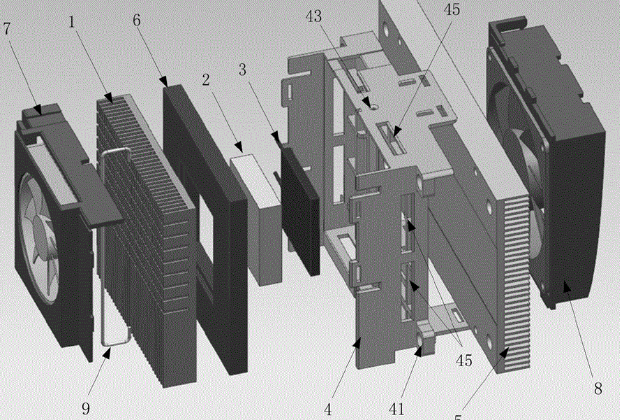 7
1
6
2
3
43
45
9
4
41
45
5
8